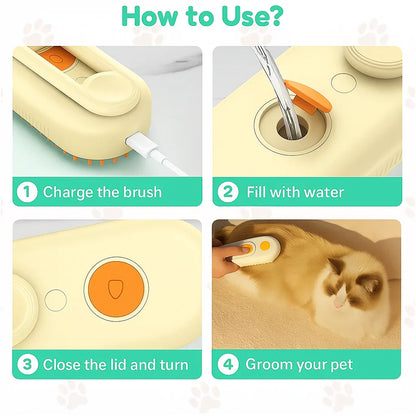 How to Use?

1 Charge the brush

2 Fill with water

3 Close the lid and turn

4 Groom your pet