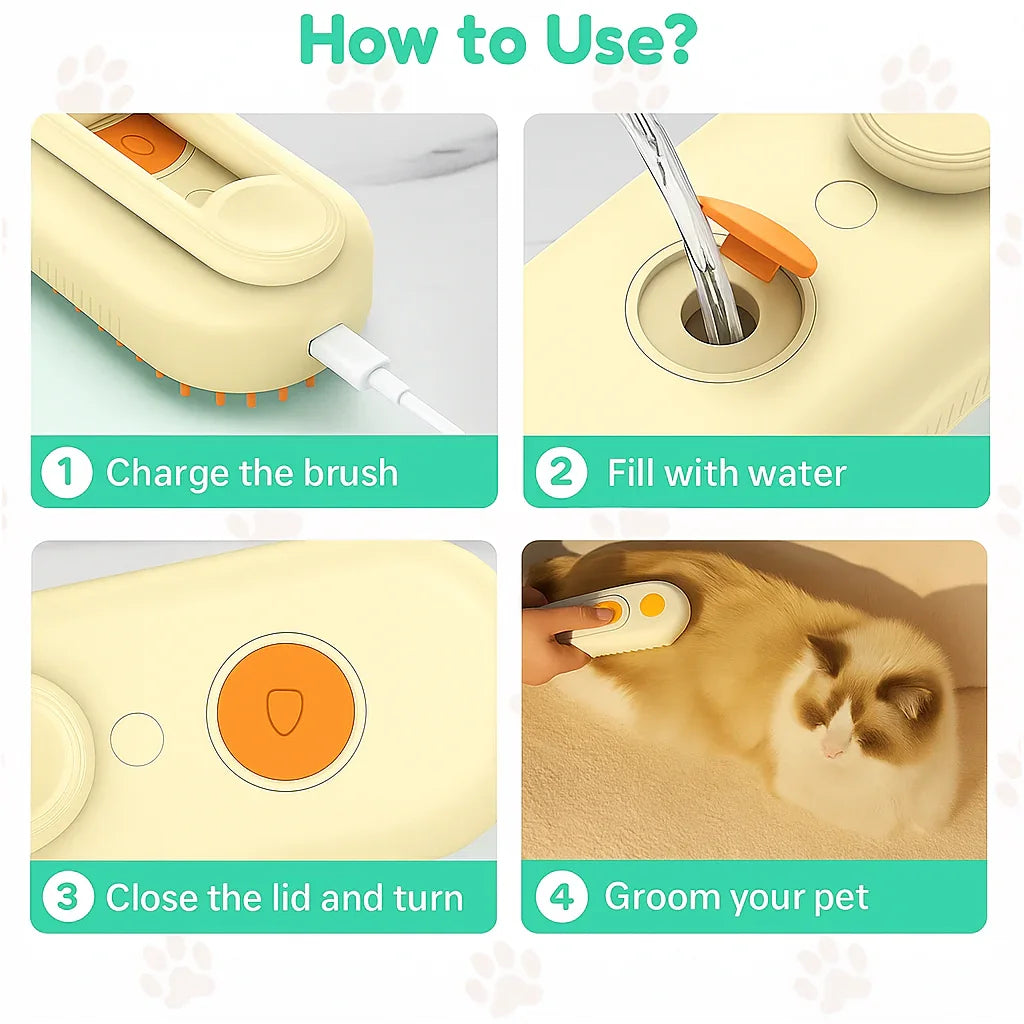 How to Use?

1 Charge the brush

2 Fill with water

3 Close the lid and turn

4 Groom your pet