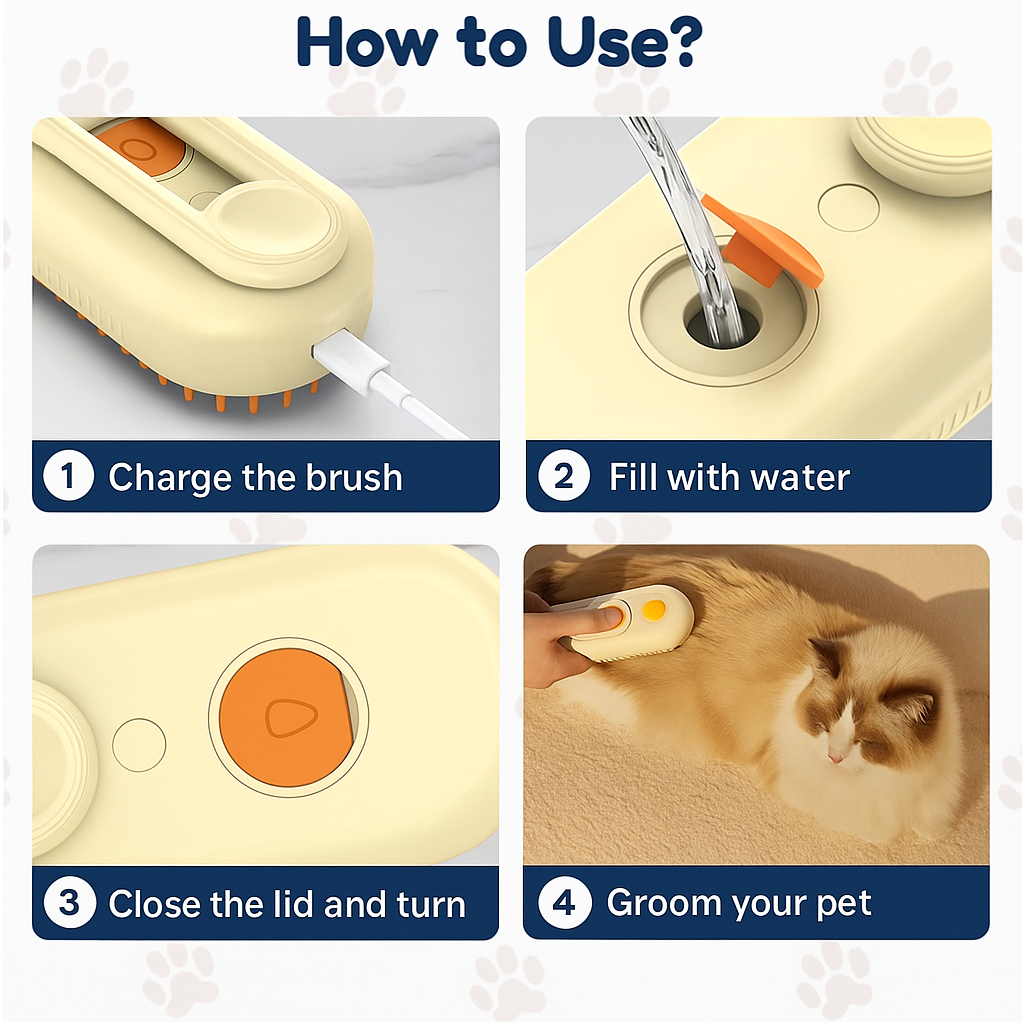 How to Use?

1 Charge the brush

2 Fill with water

3 Close the lid and turn

4 Groom your pet